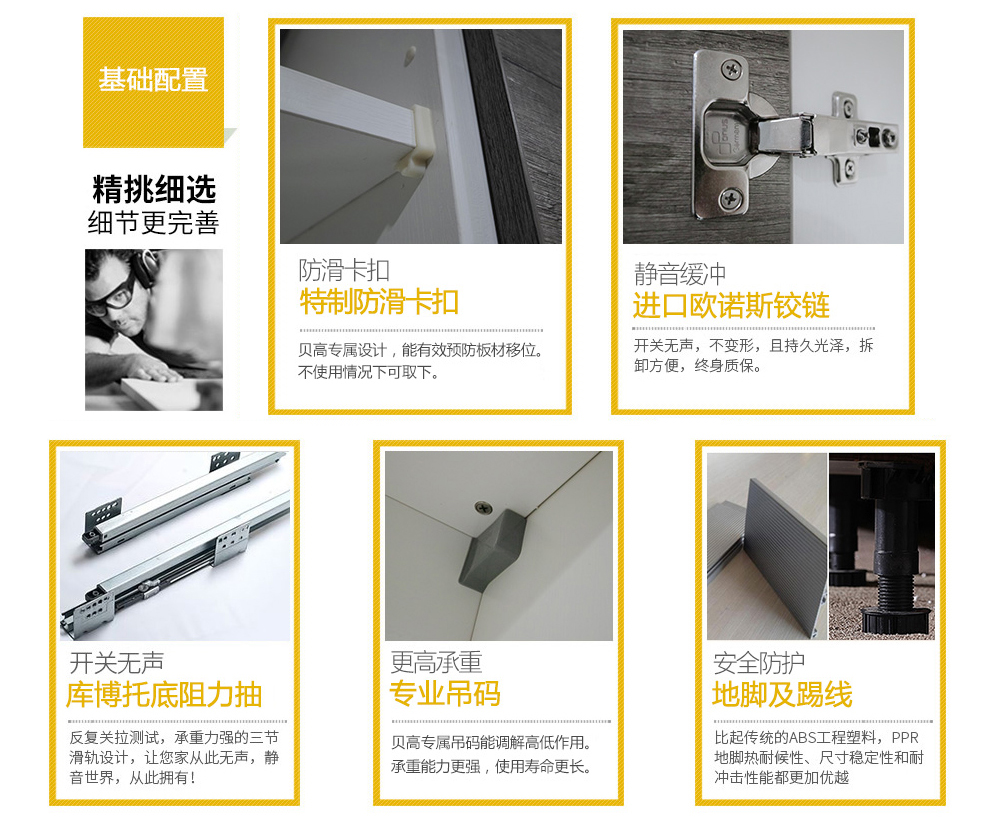 基础配置

精挑细选
细节更完善

防滑卡扣
特制防滑卡扣

贝高专属设计，能有效预防板材移位。不使用情况下可取下。

静音缓冲
进口欧诺斯铰链

开关无声，不变形，且持久光泽，拆卸方便，终身质保。

开关无声
库博托底阻力抽

反复关拉测试，承重力强的三节滑轨设计，让您家从此无声，静音世界，从此拥有！

更高承重
专业吊码

贝高专属吊码能调解高低作用。承重能力更强，使用寿命更长。

安全防护
地脚及踢线

比起传统的ABS工程塑料，PPR地脚热耐候性、尺寸稳定性和耐冲击性能都更加优越